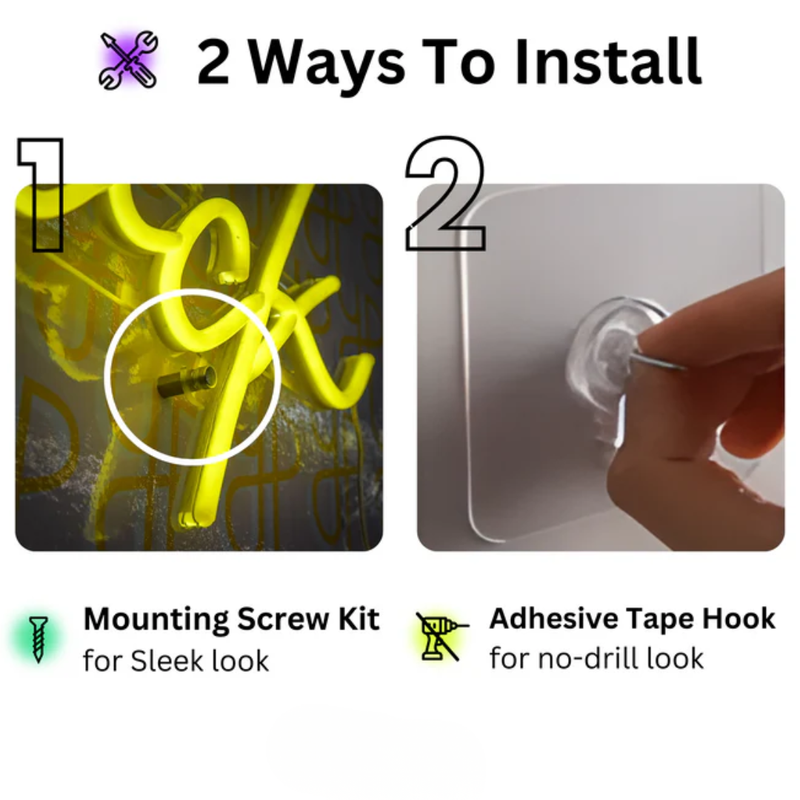 2 Ways To Install

1

2

Mounting Screw Kit
for Sleek look

Adhesive Tape Hook
for no-drill look